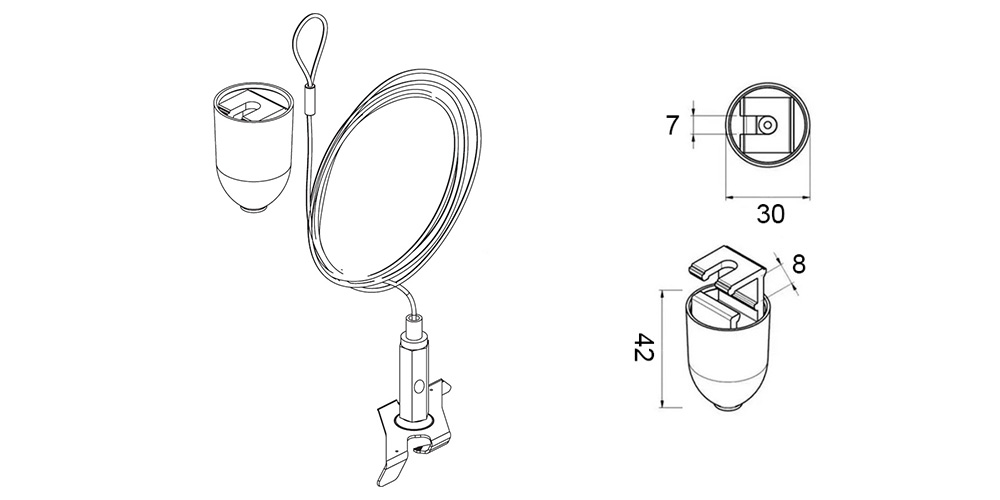 7
30
8
42